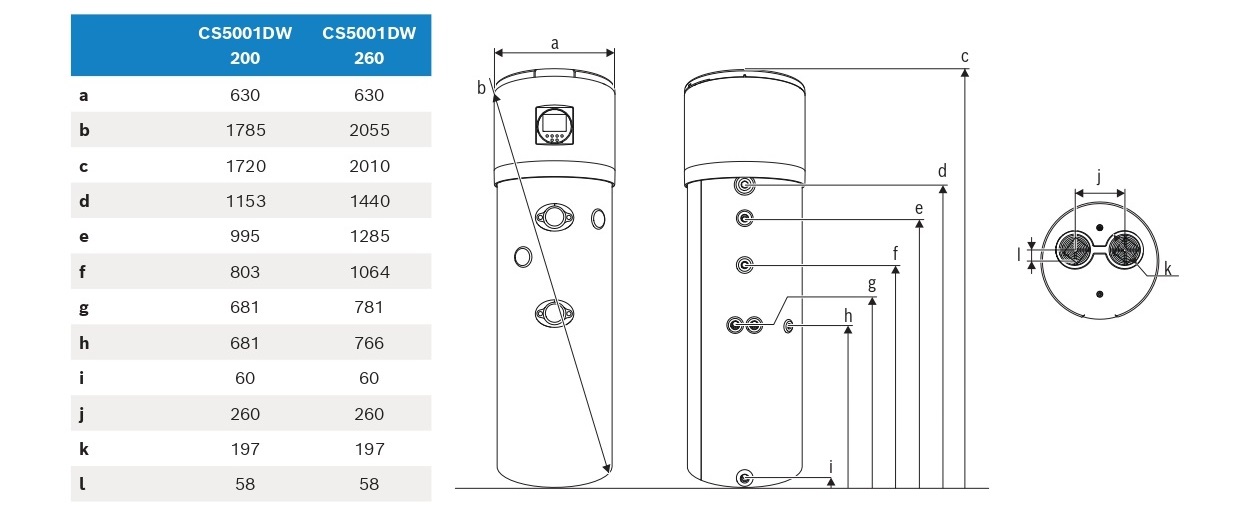 | | CS5001DW 200 | CS5001DW 260 |
|---|---|---|
| a | 630 | 630 |
| b | 1785 | 2055 |
| c | 1720 | 2010 |
| d | 1153 | 1440 |
| e | 995 | 1285 |
| f | 803 | 1064 |
| g | 681 | 781 |
| h | 681 | 766 |
| i | 60 | 60 |
| j | 260 | 260 |
| k | 197 | 197 |
| l | 58 | 58 |

a
b
c
d
e
f
g
h
i
j
l
k